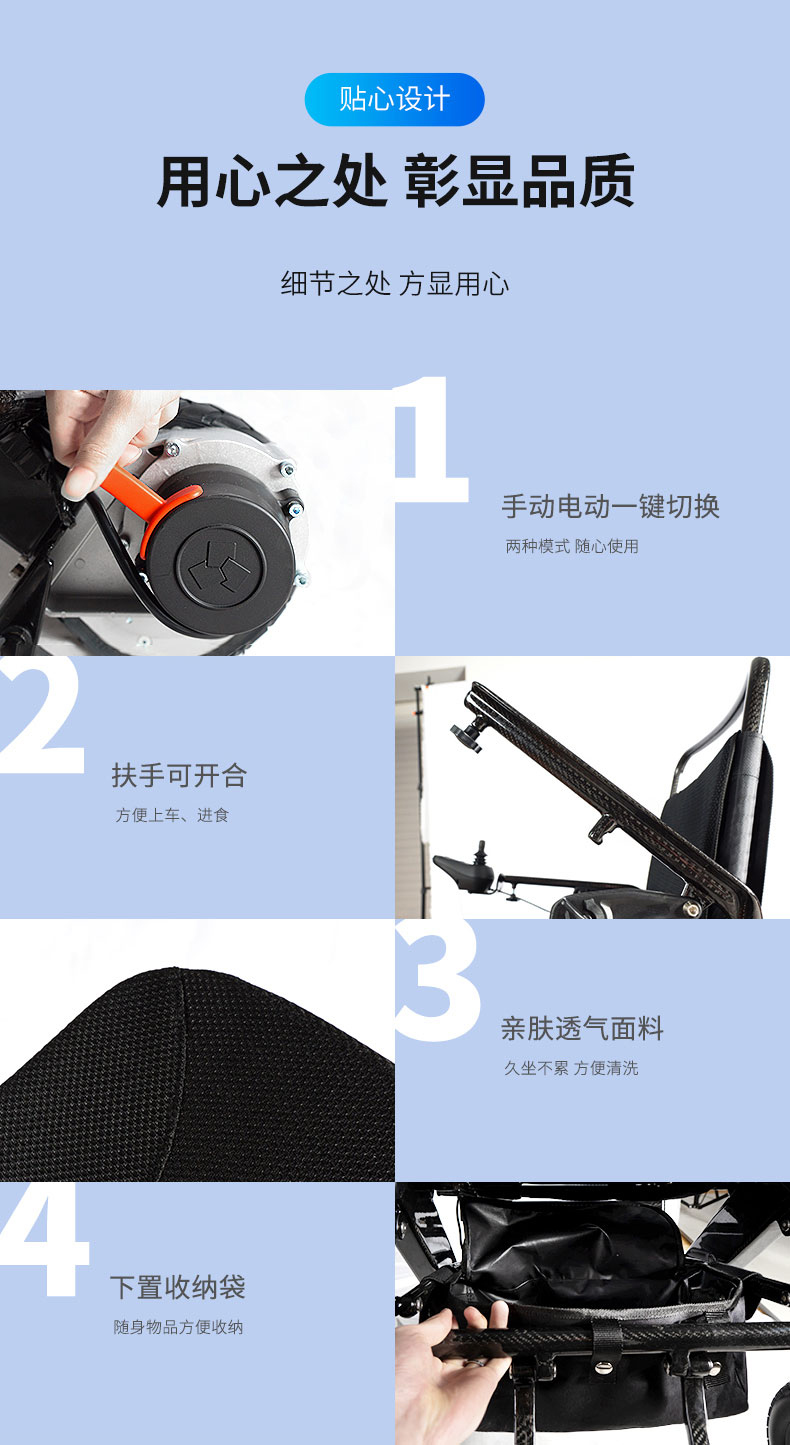 贴心设计

用心之处 彰显品质

细节之处 方显用心

1

手动电动一键切换

两种模式 随心使用

2

扶手可开合

方便上车、进食

3

亲肤透气面料

久坐不累 方便清洗

4

下置收纳袋

随身物品方便收纳